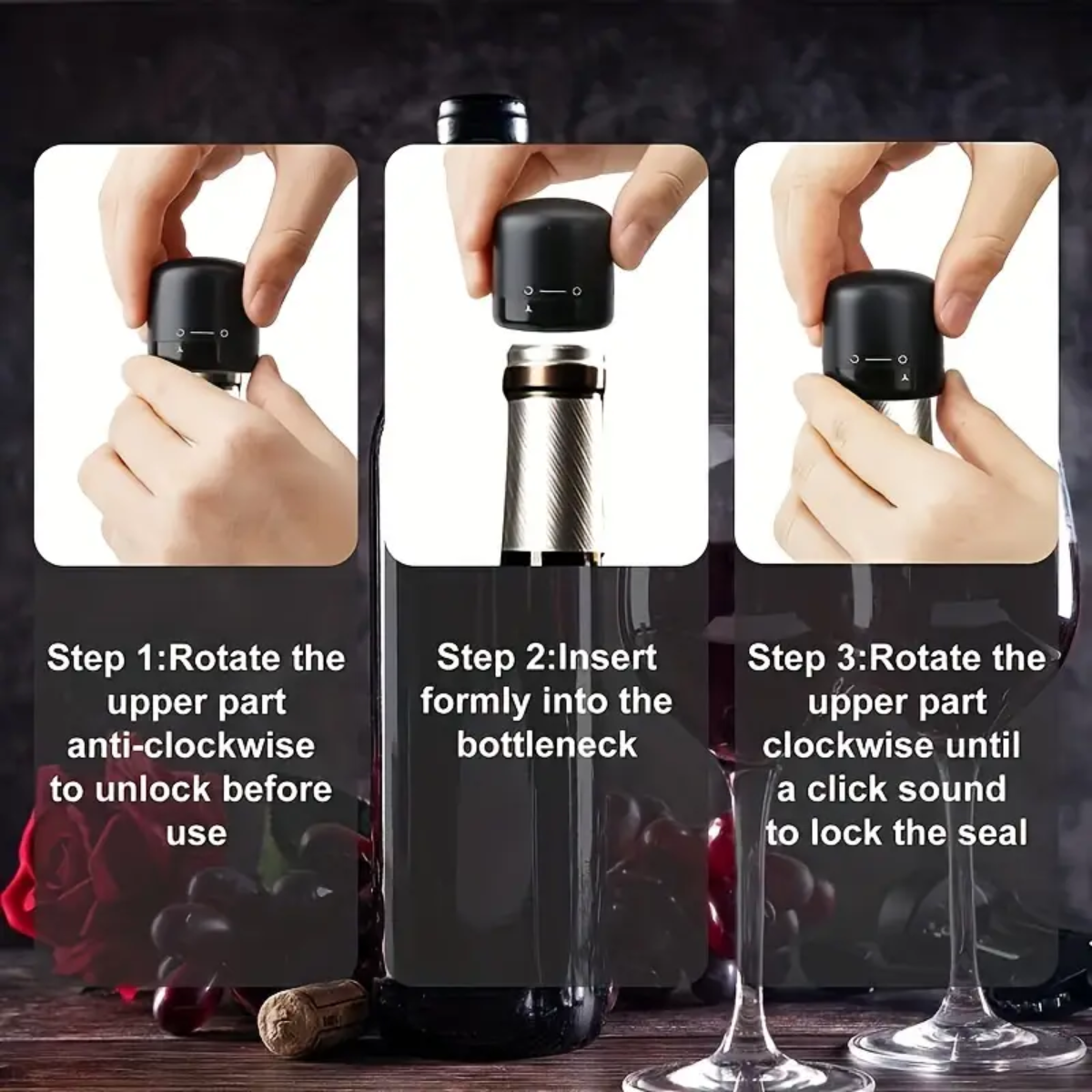 Step 1:Rotate the upper part anti-clockwise to unlock before use

Step 2:Insert formly into the bottleneck

Step 3:Rotate the upper part clockwise until a click sound to lock the seal